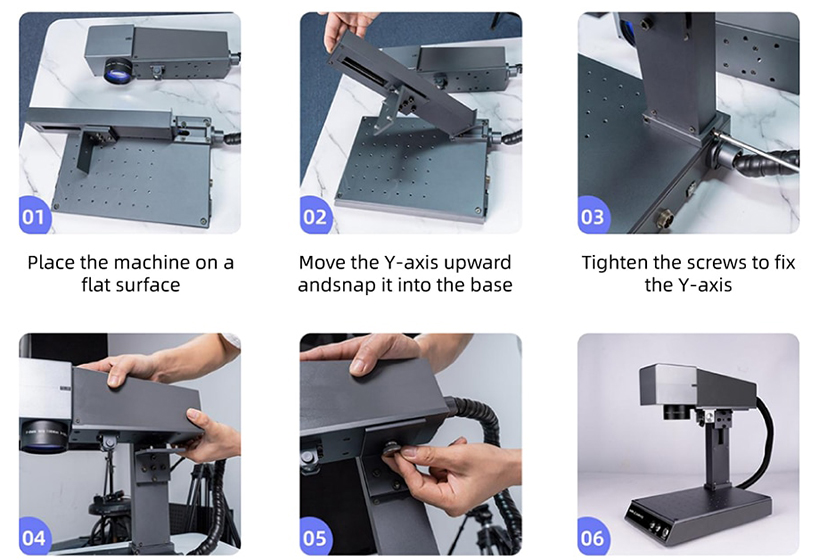 01

Place the machine on a flat surface

02

Move the Y-axis upward andsnap it into the base

03

Tighten the screws to fix the Y-axis

04

05

06