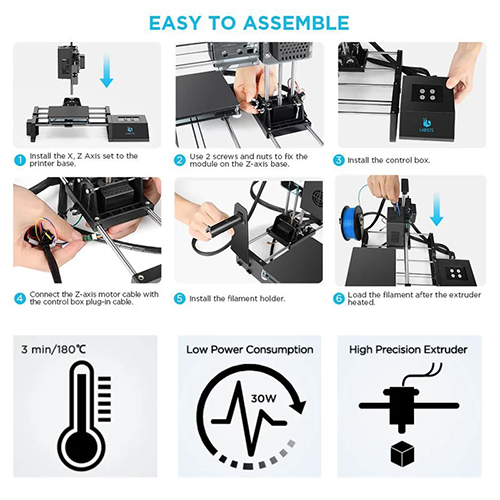 EASY TO ASSEMBLE

LABISTS

1 Install the X, Z Axis set to the printer base.

2 Use 2 screws and nuts to fix the module on the Z-axis base.

LABISTS

3 Install the control box.

4 Connect the Z-axis motor cable with the control box plug-in cable.

5 Install the filament holder.

6 Load the filament after the extruder heated.

3 min/180℃

Low Power Consumption

30W

High Precision Extruder